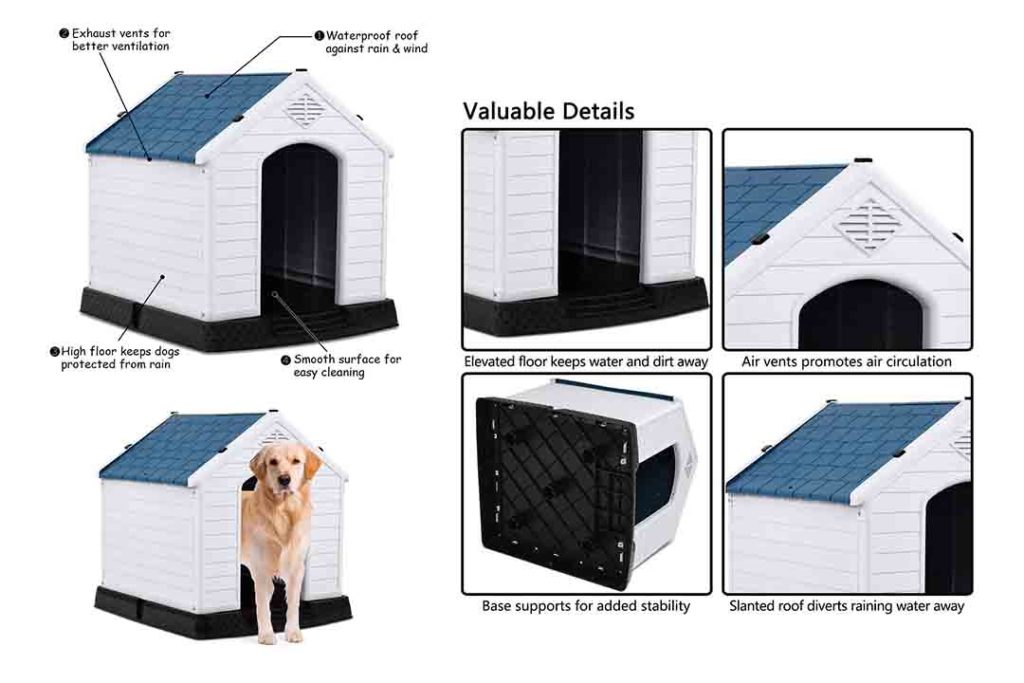 ❷ Exhaust vents for better ventilation

❶ Waterproof roof against rain & wind

❸ High floor keeps dogs protected from rain

❹ Smooth surface for easy cleaning

Valuable Details

Elevated floor keeps water and dirt away

Air vents promotes air circulation

Base supports for added stability

Slanted roof diverts raining water away